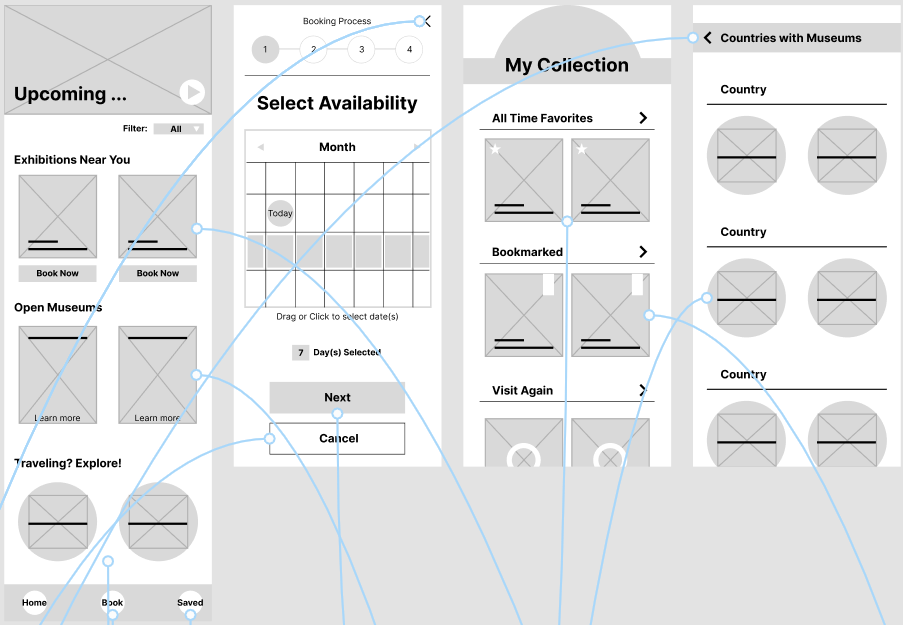 Upcoming ...

Filter: All

Exhibitions Near You

Book Now

Book Now

Open Museums

Learn more

Learn more

Traveling? Explore!

Home

Book

Saved

Booking Process

1 2 3 4

Select Availability

Month

Today

Drag or Click to select date(s)

7 Day(s) Selected

Next

Cancel

My Collection

All Time Favorites

Bookmarked

Visit Again

Countries with Museums

Country

Country

Country