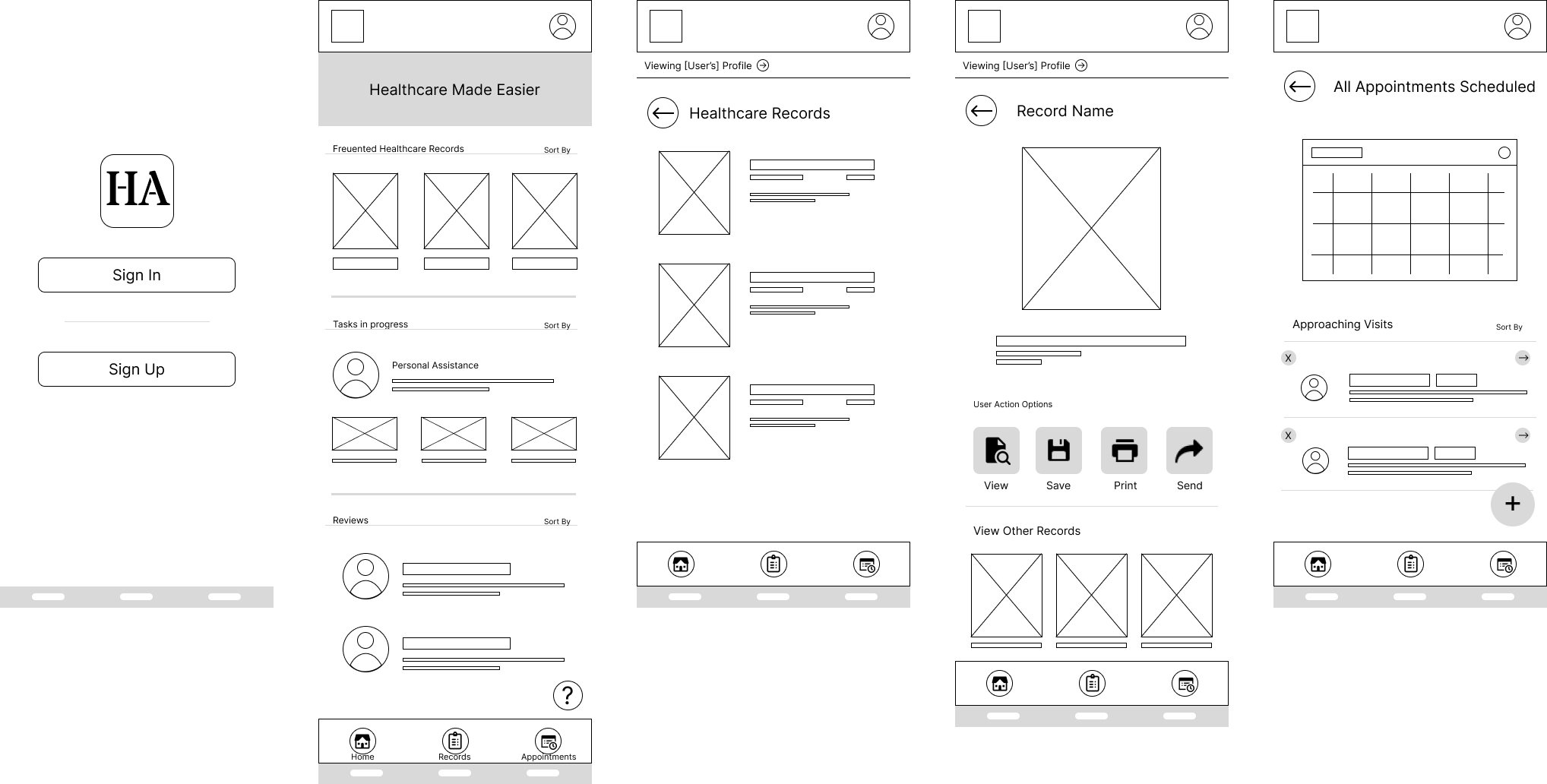 HA

Sign In

Sign Up

Healthcare Made Easier

Freuented Healthcare Records

Sort By

Tasks in progress

Sort By

Personal Assistance

Reviews

Sort By

?

Home

Records

Appointments

Viewing [User's] Profile

Healthcare Records

Viewing [User's] Profile

Record Name

User Action Options

View

Save

Print

Send

View Other Records

All Appointments Scheduled

Approaching Visits

Sort By

X

X

+